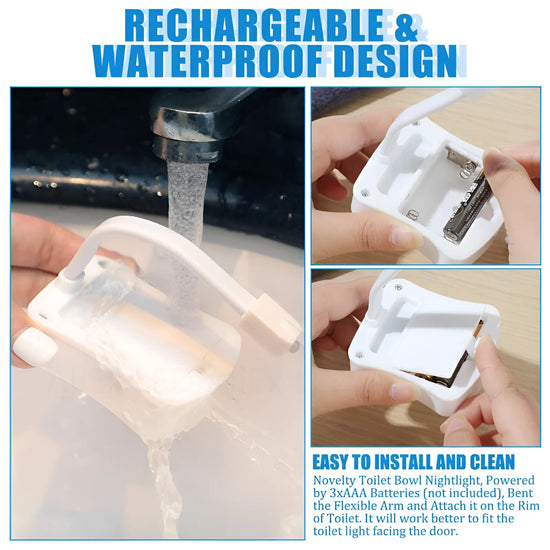 RECHARGEABLE & WATERPROOF DESIGN

EASY TO INSTALL AND CLEAN

Novelty Toilet Bowl Nightlight, Powered by 3xAAA Batteries (not included), Bent the Flexible Arm and Attach it on the Rim of Toilet. It will work better to fit the toilet light facing the door.