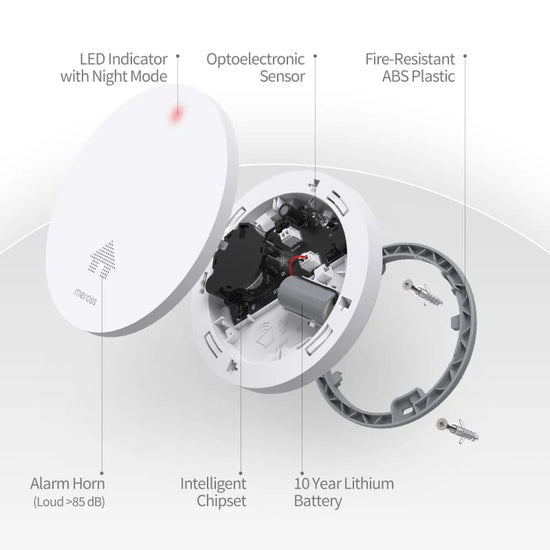 LED Indicator with Night Mode

Optoelectronic Sensor

Fire-Resistant ABS Plastic

meross

Alarm Horn (Loud >85 dB)

Intelligent Chipset

10 Year Lithium Battery