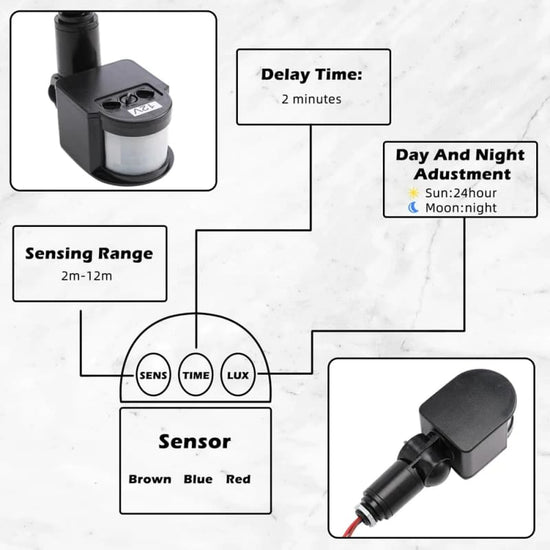 12V

Delay Time:
2 minutes

Day And Night Adustment
Sun:24hour
Moon:night

Sensing Range
2m-12m

SENS TIME LUX

Sensor
Brown Blue Red