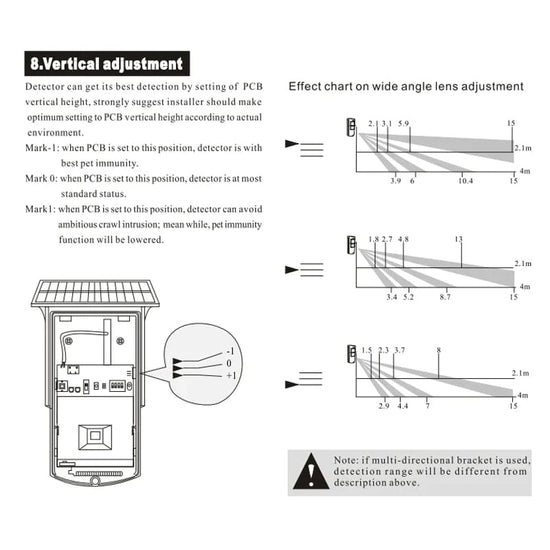 8.Vertical adjustment

Detector can get its best detection by setting of PCB vertical height, strongly suggest installer should make optimum setting to PCB vertical height according to actual environment.

Mark-1: when PCB is set to this position, detector is with best pet immunity.

Mark 0: when PCB is set to this position, detector is at most standard status.

Mark1: when PCB is set to this position, detector can avoid ambitious crawl intrusion; mean while, pet immunity function will be lowered.

-1
0
+1

Effect chart on wide angle lens adjustment

2.1 3.1 5.9 15
2.1m
4m
3.9 6 10.4 15

1.8 2.7 4.8 13
2.1m
4m
3.4 5.2 8.7 15

1.5 2.3 3.7 8
2.1m
4m
2.9 4.4 7 15

Note: if multi-directional bracket is used, detection range will be different from description above.